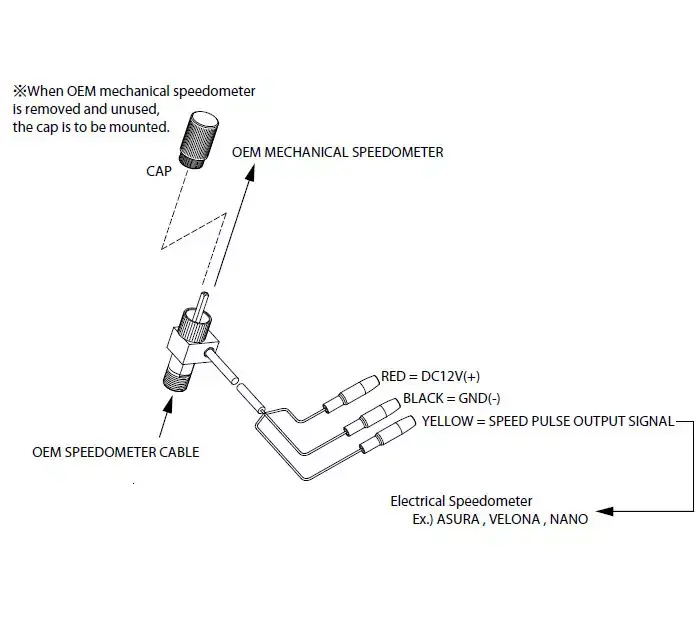 ※When OEM mechanical speedometer is removed and unused, the cap is to be mounted.

CAP

OEM MECHANICAL SPEEDOMETER

RED = DC12V(+)

BLACK = GND(-)

YELLOW = SPEED PULSE OUTPUT SIGNAL

OEM SPEEDOMETER CABLE

Electrical Speedometer
Ex.) ASURA , VELONA , NANO